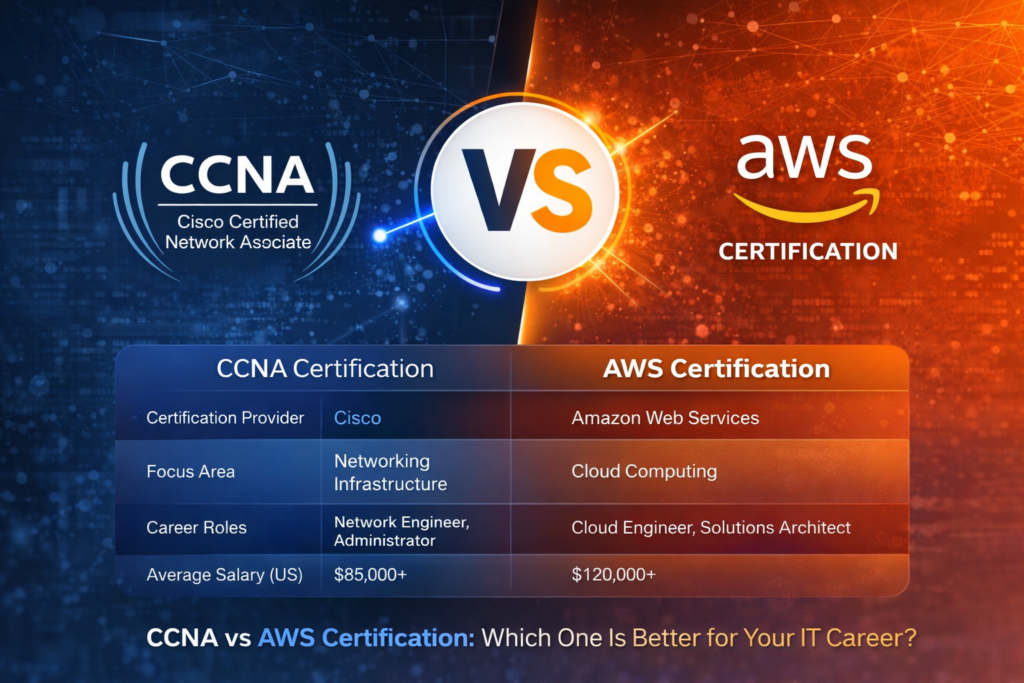 CCNA
Cisco Certified Network Asociate

VS

aws
CERTIFICATION

| | CCNA Certification | AWS Certification |
|---|---|---|
| Certification Provider | Cisco | Amazon Web Services |
| Focus Area | Networking Infrastructure | Cloud Computing |
| Career Roles | Network Engineer, Administrator | Cloud Engineer, Solutions Architect |
| Average Salary (US) | $85,000+ | $120,000+ |

CCNA vs AWS Certification: Which One Is Better for Your IT Career?