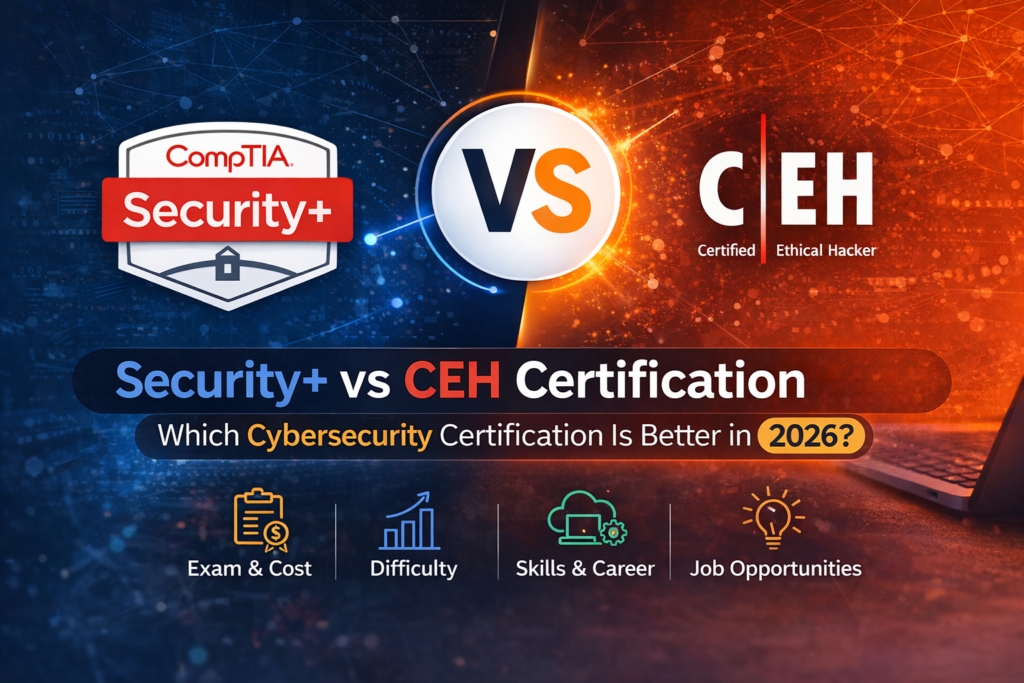 CompTIA
Security+

VS

C|EH
Certified Ethical Hacker

Security+ vs CEH Certification
Which Cybersecurity Certification Is Better in 2026?

Exam & Cost
Difficulty
Skills & Career
Job Opportunities